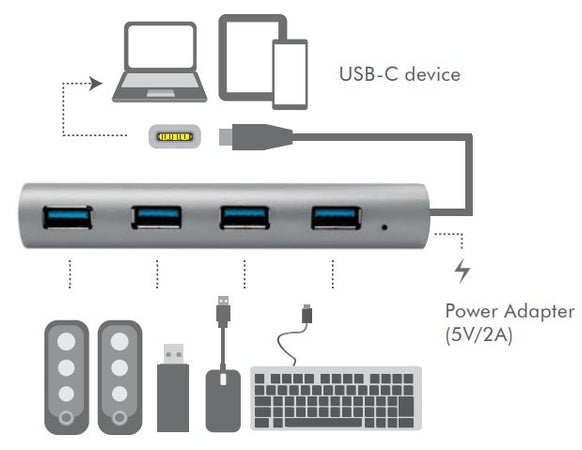 USB-C device

Power Adapter
(5V/2A)