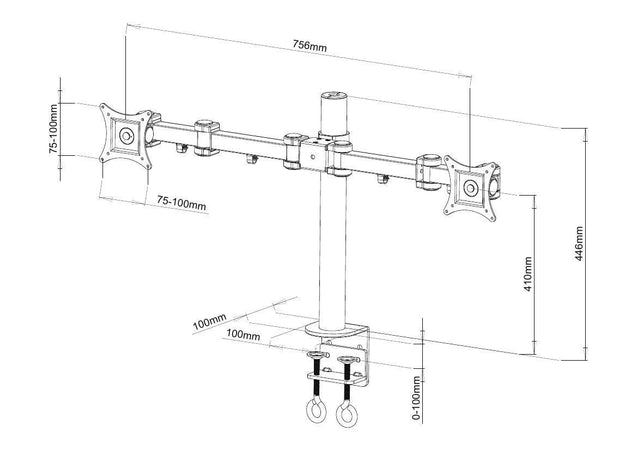 756mm

75-100mm

75-100mm

446mm

410mm

100mm

100mm

0-100mm