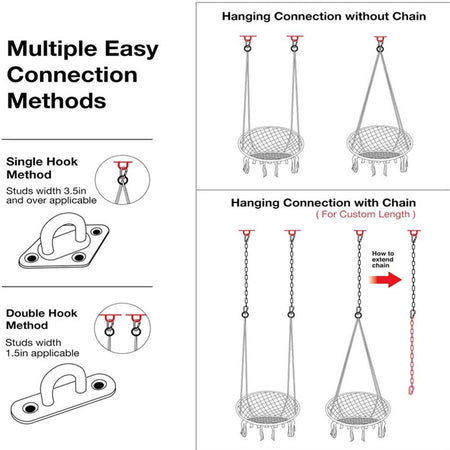 Multiple Easy Connection Methods

Single Hook Method
Studs width 3.5in and over applicable

Double Hook Method
Studs width 1.5in applicable

Hanging Connection without Chain

Hanging Connection with Chain
( For Custom Length )

How to extend chain