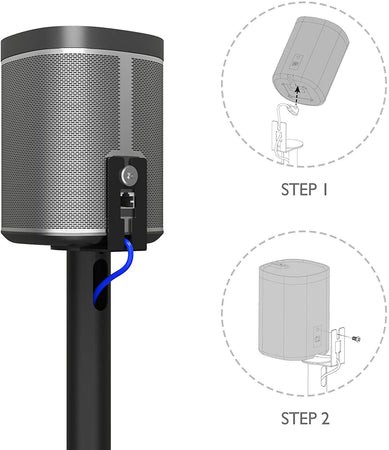 STEP 1

STEP 2