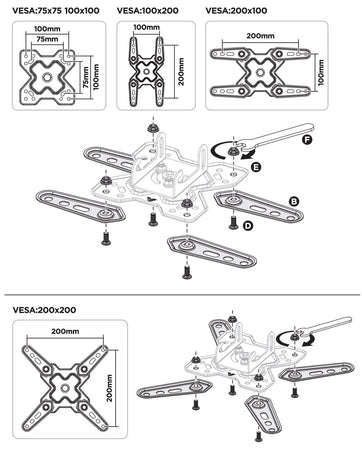 VESA:75x75 100x100

100mm
75mm
75mm
100mm

VESA:100x200

100mm
200mm

VESA:200x100

200mm
100mm

F
E
B
D

VESA:200x200

200mm
200mm