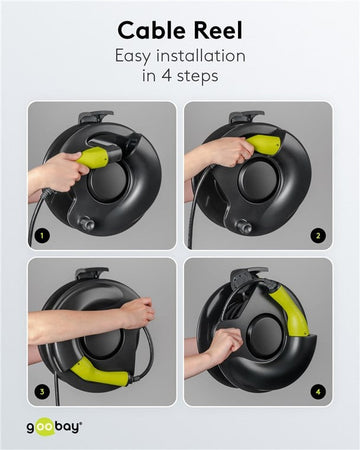 Cable Reel

Easy installation in 4 steps

1

2

3

4

goobay®