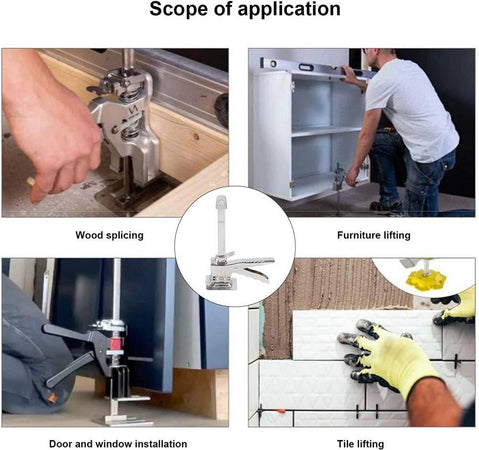 Scope of application

Wood splicing

Furniture lifting

Door and window installation

Tile lifting