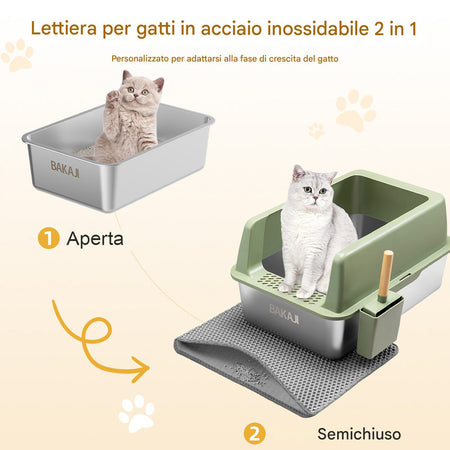 Lettiera per gatti in acciaio inossidabile 2 in 1

Personalizzato per adattarsi alla fase di crescita del gatto

BAKAJI

1 Aperta

BAKAJI

2 Semichiuso