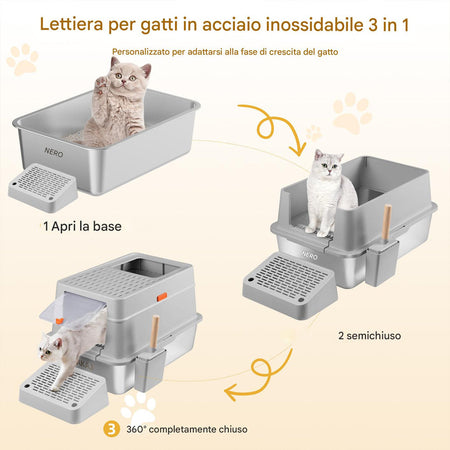 Lettiera per gatti in acciaio inossidabile 3 in 1

Personalizzato per adattarsi alla fase di crescita del gatto

NERO

1 Apri la base

NERO

2 semichiuso

3 360° completamente chiuso