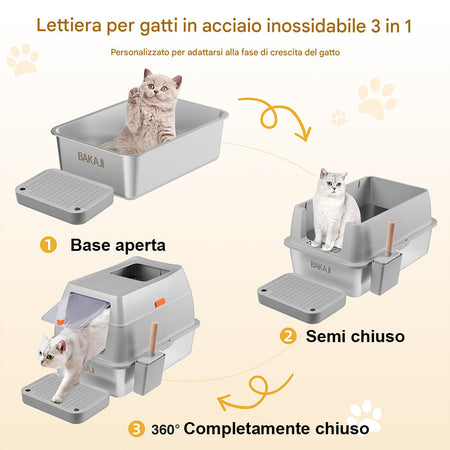 Lettiera per gatti in acciaio inossidabile 3 in 1

Personalizzato per adattarsi alla fase di crescita del gatto

BAKAJI

1 Base aperta

BAKAJI

2 Semi chiuso

3 360° Completamente chiuso