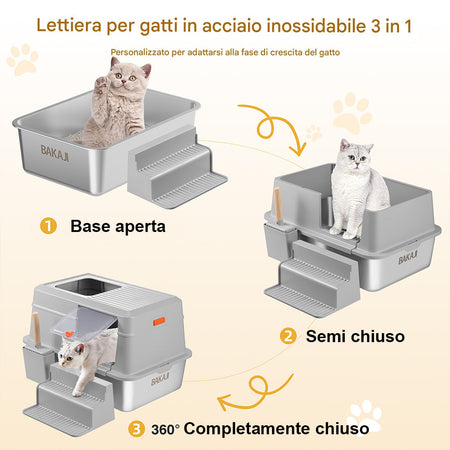 Lettiera per gatti in acciaio inossidabile 3 in 1

Personalizzato per adattarsi alla fase di crescita del gatto

BAKAJI

1 Base aperta

BAKAJI

2 Semi chiuso

BAKAJI

3 360° Completamente chiuso