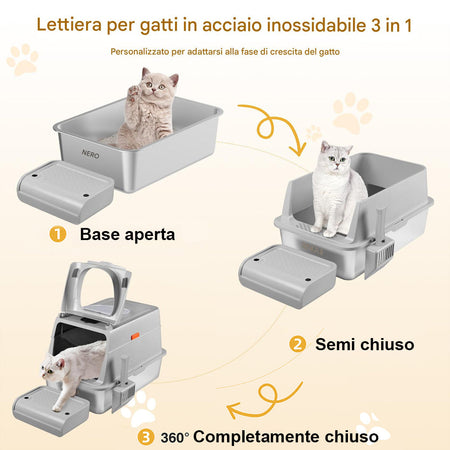 Lettiera per gatti in acciaio inossidabile 3 in 1

Personalizzato per adattarsi alla fase di crescita del gatto

NERO

1 Base aperta

2 Semi chiuso

3 360° Completamente chiuso