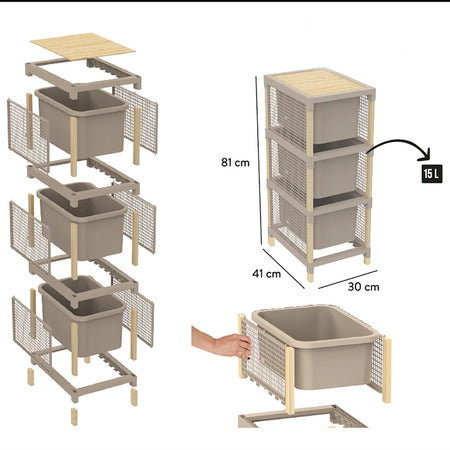 81 cm

15 L

41 cm

30 cm