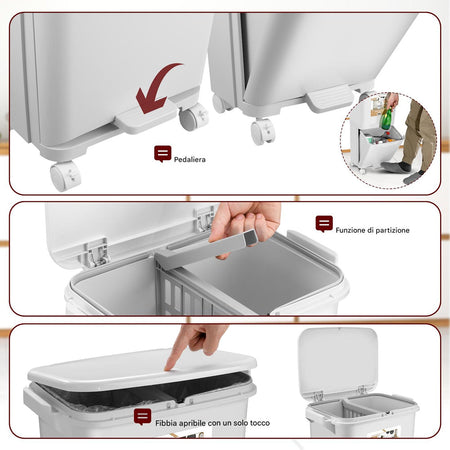 Pedaliera

Funzione di partizione

Fibbia apribile con un solo tocco