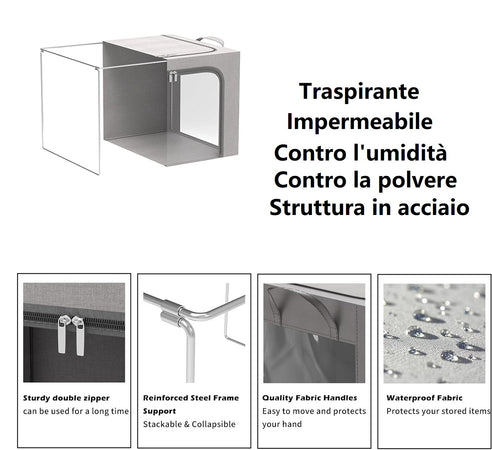 Traspirante
Impermeabile
Contro l'umidità
Contro la polvere
Struttura in acciaio

Sturdy double zipper
can be used for a long time

Reinforced Steel Frame Support
Stackable & Collapsible

Quality Fabric Handles
Easy to move and protects your hand

Waterproof Fabric
Protects your stored items