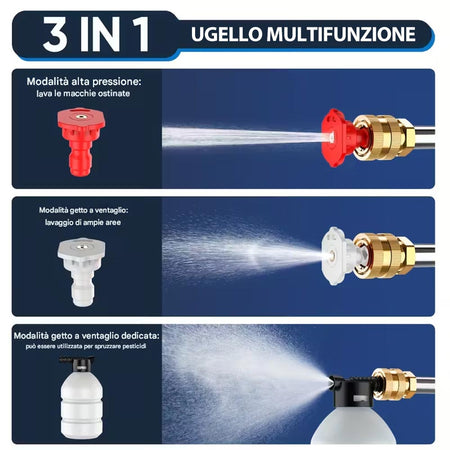 3 IN 1

UGELLO MULTIFUNZIONE

Modalità alta pressione:
lava le macchie ostinate

Modalità getto a ventaglio:
lavaggio di ampie aree

Modalità getto a ventaglio dedicata:
può essere utilizzata per spruzzare pesticidi