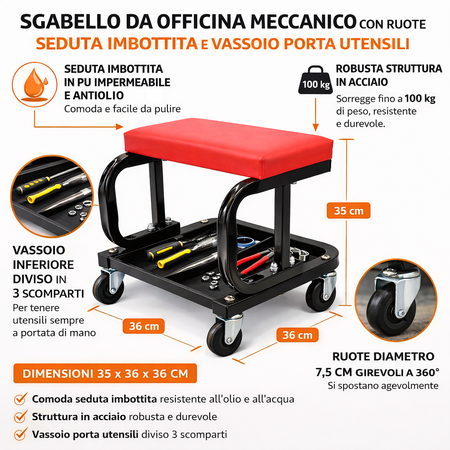 SGABELLO DA OFFICINA MECCANICO CON RUOTE
SEDUTA IMBOTTITA E VASSOIO PORTA UTENSILI

SEDUTA IMBOTTITA IN PU IMPERMEABILE E ANTIOLIO
Comoda e facile da pulire

100 kg

ROBUSTA STRUTTURA IN ACCIAIO
Sorregge fino a 100 kg di peso, resistente e durevole.

35 cm

VASSOIO INFERIORE DIVISO IN 3 SCOMPARTI
Per tenere utensili sempre a portata di mano

36 cm

36 cm

RUOTE DIAMETRO 7,5 CM GIREVOLI A 360°
Si spostano agevolmente

DIMENSIONI 35 x 36 x 36 CM

Comoda seduta imbottita resistente all'olio e all'acqua
Struttura in acciaio robusta e durevole
Vassoio porta utensili diviso 3 scomparti