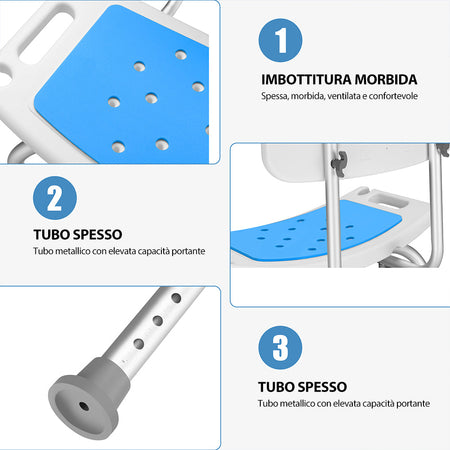 1

IMBOTTITURA MORBIDA

Spessa, morbida, ventilata e confortevole

2

TUBO SPESSO

Tubo metallico con elevata capacità portante

3

TUBO SPESSO

Tubo metallico con elevata capacità portante