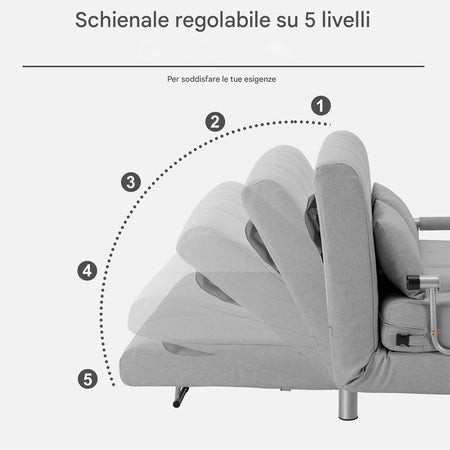 Schienale regolabile su 5 livelli

Per soddisfare le tue esigenze

1

2

3

4

5