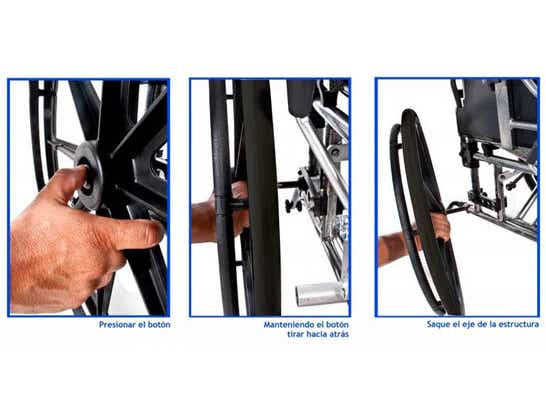 Presionar el botón

Manteniendo el botón tirar hacia atrás

Saque el eje de la estructura