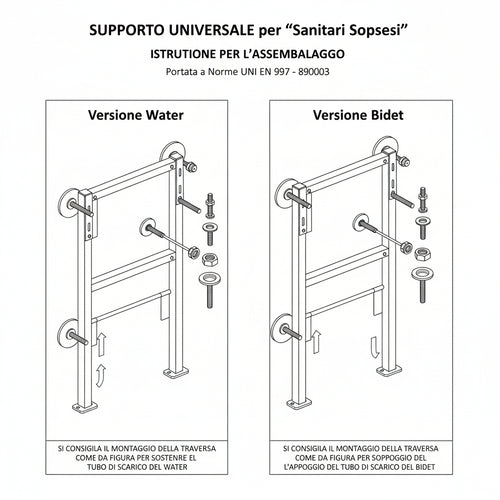 SUPPORTO UNIVERSALE per “Sanitari Sopsesi”

ISTRUTIONE PER L’ASSEMBALAGGO

Portata a Norme UNI EN 997 - 890003

Versione Water

SI CONSIGLIA IL MONTAGGIO DELLA TRAVERSA COME DA FIGURA PER SOSTENRE EL TUBO DI SCARICO DEL WATER

Versione Bidet

SI CONSIGILA IL MONTAGGIO DELLA TRAVERSA COME DA FIGURA PER SOPPOGGIO DEL L’APPOGGIO DEL TUBO DI SCARICO DEL BIDET