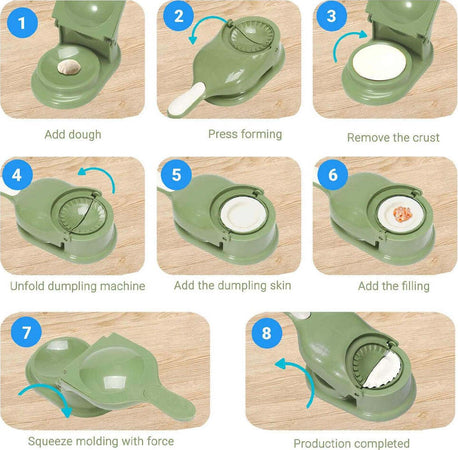 1
Add dough

2
Press forming

3
Remove the crust

4
Unfold dumpling machine

5
Add the dumpling skin

6
Add the filling

7
Squeeze molding with force

8
Production completed