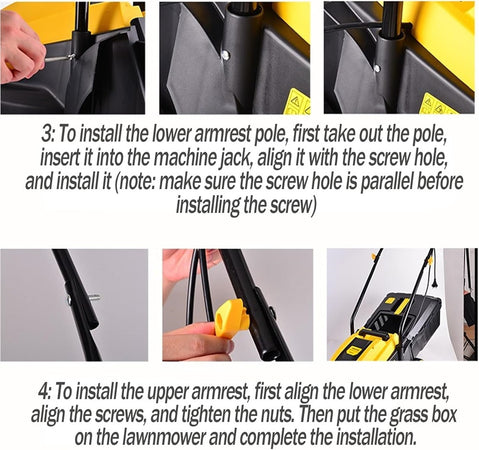 3: To install the lower armrest pole, first take out the pole, insert it into the machine jack, align it with the screw hole, and install it (note: make sure the screw hole is parallel before installing the screw)

4: To install the upper armrest, first align the lower armrest, align the screws, and tighten the nuts. Then put the grass box on the lawnmower and complete the installation.