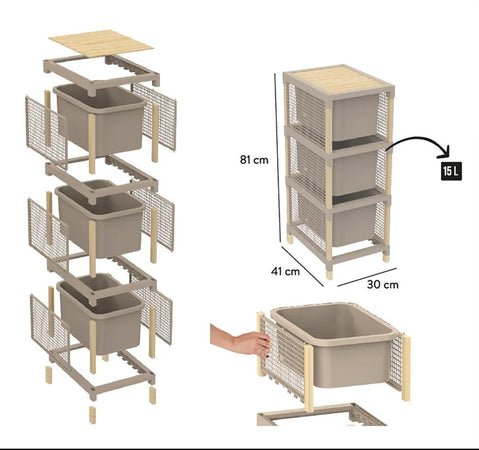 81 cm

15 L

41 cm

30 cm