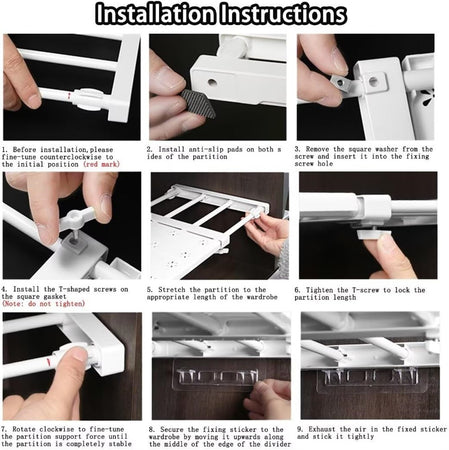 Installation Instructions

1. Before installation,please fine-tune counterclockwise to the initial position (red mark)

2. Install anti-slip pads on both s ides of the partition

3. Remove the square washer from the screw and insert it into the fixing screw hole

4. Install the T-shaped screws on the square gasket (Note: do not tighten)

5. Stretch the partition to the appropriate length of the wardrobe

6. Tighten the T-screw to lock the partition length

7. Rotate clockwise to fine-tune the partition support force until the partition is completely stable

8. Secure the fixing sticker to the wardrobe by moving it upwards along the middle of the edge of the divider

9. Exhaust the air in the fixed sticker and stick it tightly