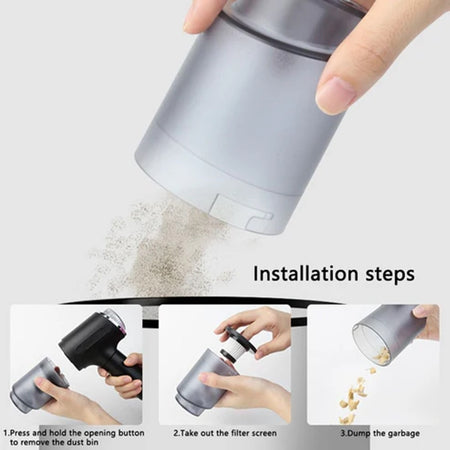 Installation steps

1.Press and hold the opening button to remove the dust bin

2.Take out the filter screen

3.Dump the garbage