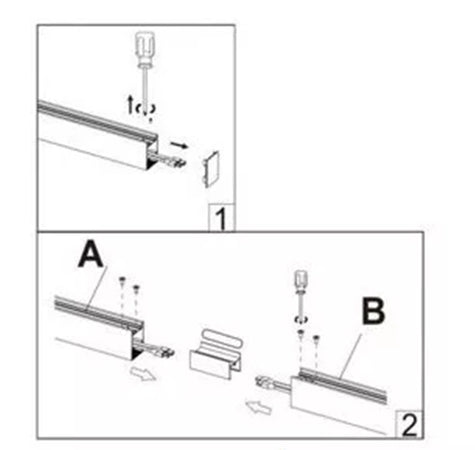 1

A

B

2