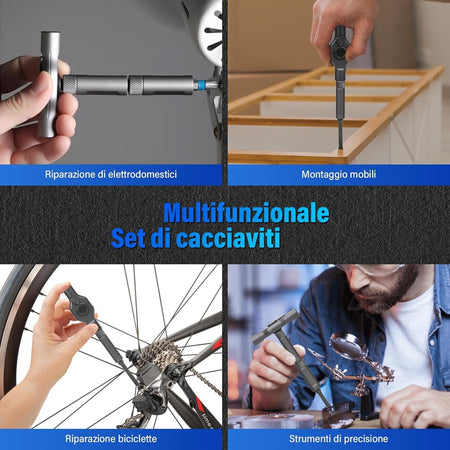 Riparazione di elettrodomestici

Montaggio mobili

Multifunzionale
Set di cacciaviti

Riparazione biciclette

Strumenti di precisione