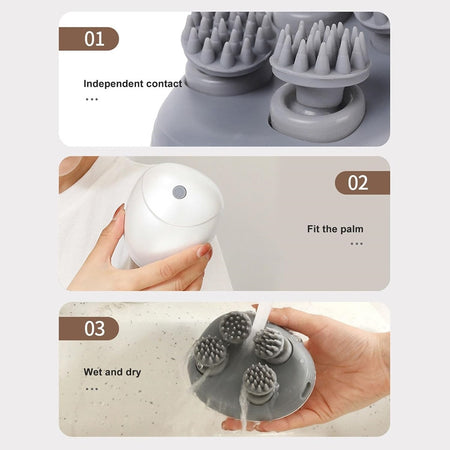 01

Independent contact

...

02

Fit the palm

...

03

Wet and dry

...