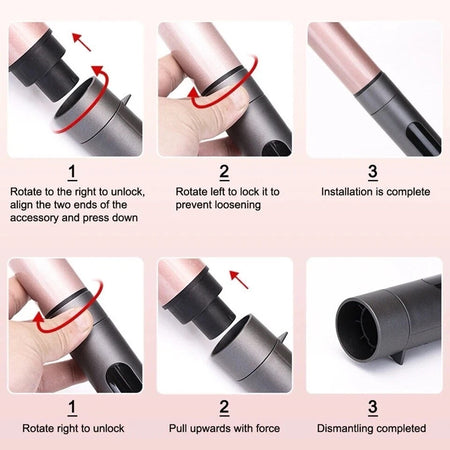 1
Rotate to the right to unlock, align the two ends of the accessory and press down

2
Rotate left to lock it to prevent loosening

3
Installation is complete

1
Rotate right to unlock

2
Pull upwards with force

3
Dismantling completed