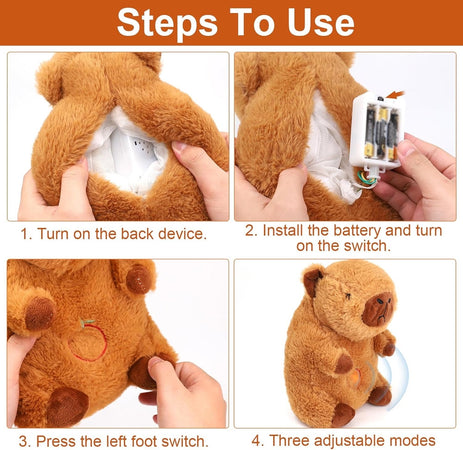 Steps To Use

1. Turn on the back device.

2. Install the battery and turn on the switch.

3. Press the left foot switch.

4. Three adjustable modes