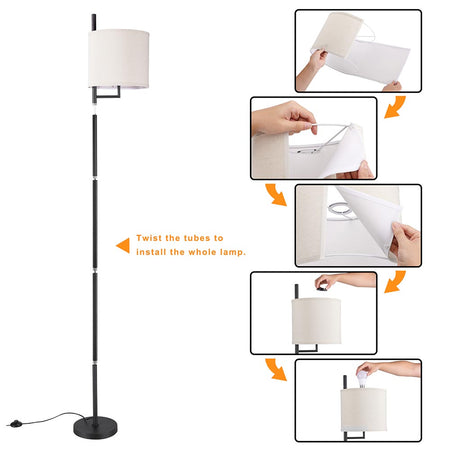 Twist the tubes to install the whole lamp.