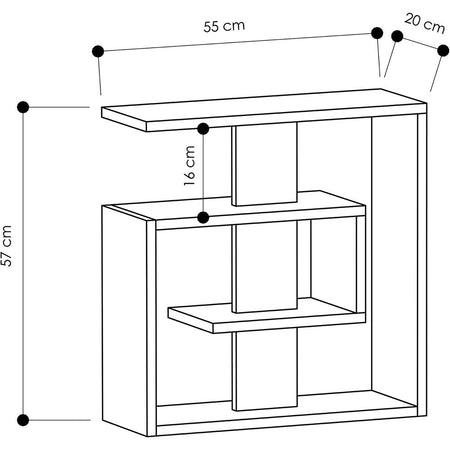 55 cm

20 cm

16 cm

57 cm