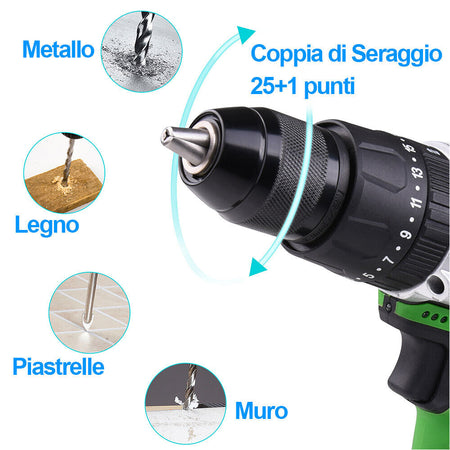 Metallo

Coppia di Seraggio
25+1 punti

Legno

Piastrelle

Muro

5 7 9 11 13 15