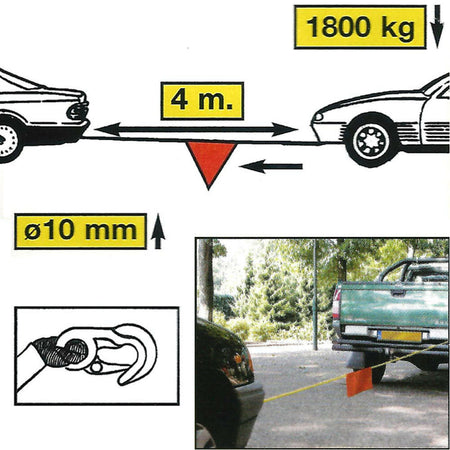 1800 kg

4 m.

ø10 mm