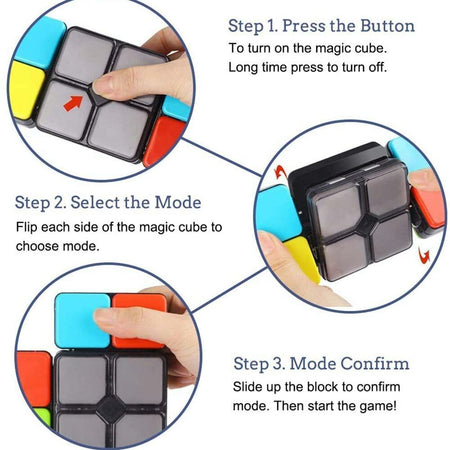 Step 1. Press the Button
To turn on the magic cube.
Long time press to turn off.

Step 2. Select the Mode
Flip each side of the magic cube to choose mode.

Step 3. Mode Confirm
Slide up the block to confirm mode. Then start the game!