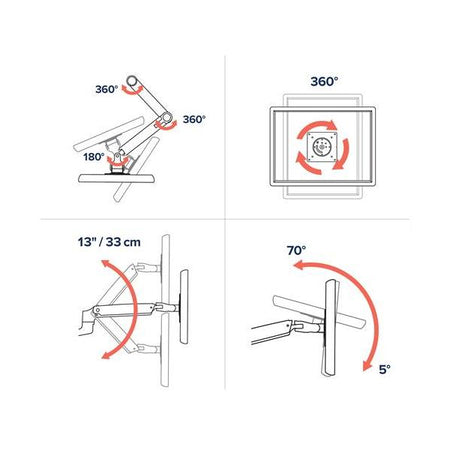 360°

360°

180°

360°

13" / 33 cm

70°

5°