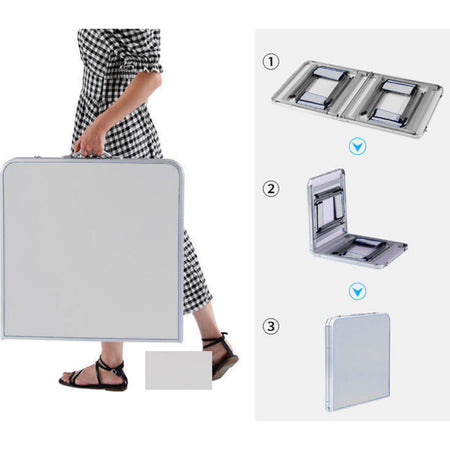 ①

②

③