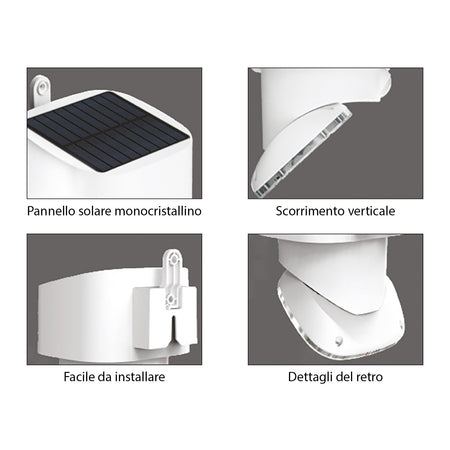 Pannello solare monocristallino

Scorrimento verticale

Facile da installare

Dettagli del retro