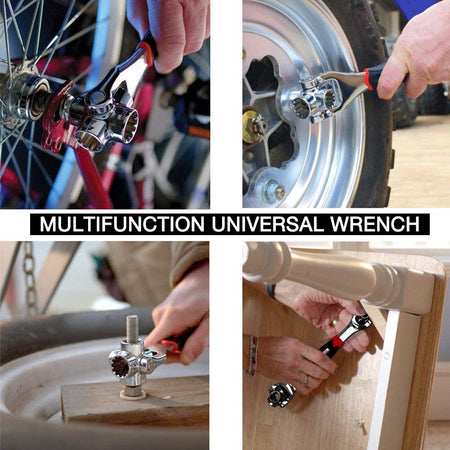 MULTIFUNCTION UNIVERSAL WRENCH