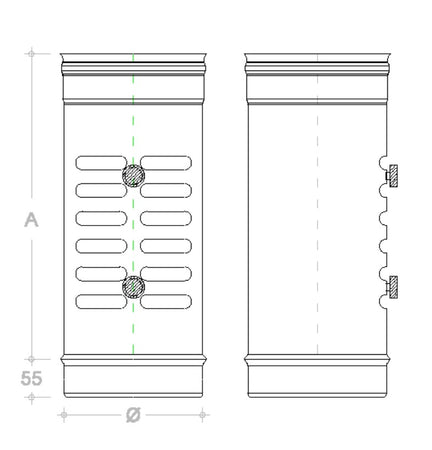 A
55
Ø