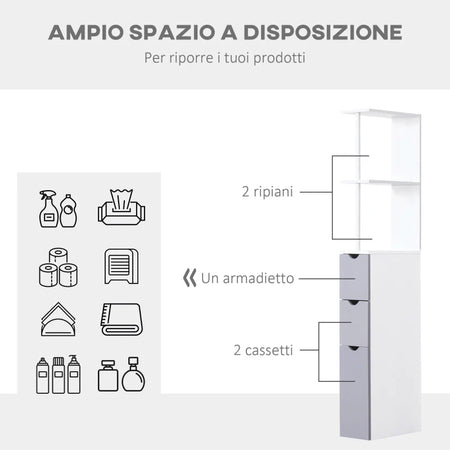 AMPIO SPAZIO A DISPOSIZIONE
Per riporre i tuoi prodotti

2 ripiani

Un armadietto

2 cassetti