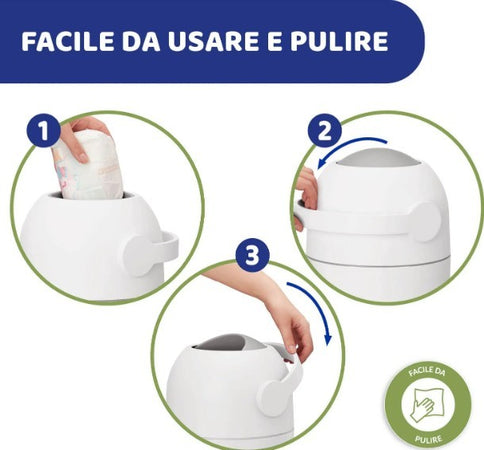 FACILE DA USARE E PULIRE

1

2

3

FACILE DA
PULIRE