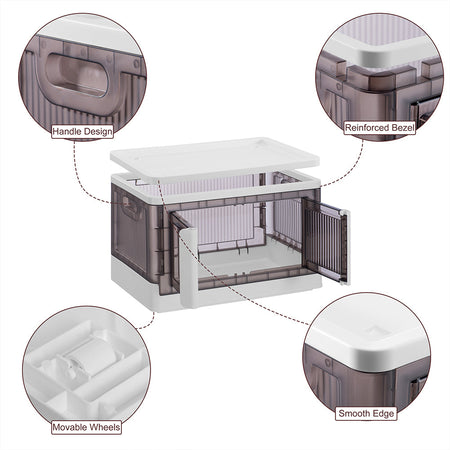 Handle Design

Reinforced Bezel

Movable Wheels

Smooth Edge