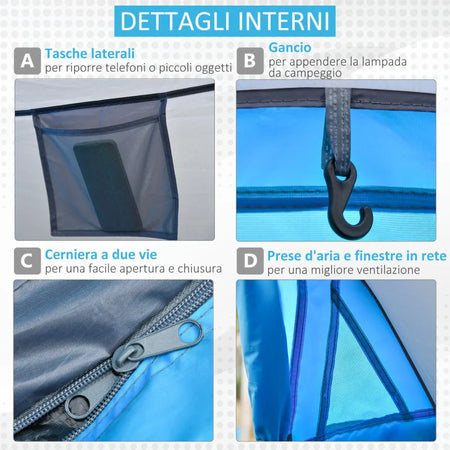 DETTAGLI INTERNI

A Tasche laterali
per riporre telefoni o piccoli oggetti

B Gancio
per appendere la lampada da campeggio

C Cerniera a due vie
per una facile apertura e chiusura

D Prese d'aria e finestre in rete
per una migliore ventilazione