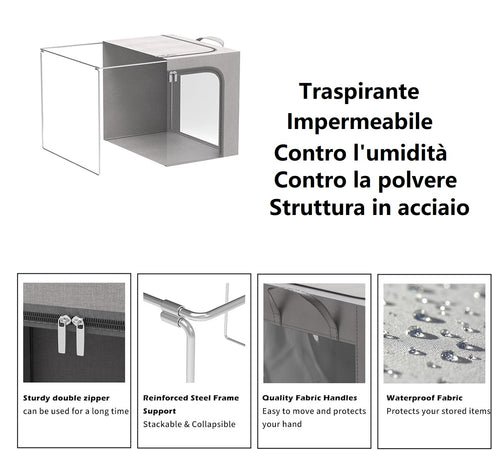 Traspirante
Impermeabile
Contro l'umidità
Contro la polvere
Struttura in acciaio

Sturdy double zipper
can be used for a long time

Reinforced Steel Frame Support
Stackable & Collapsible

Quality Fabric Handles
Easy to move and protects your hand

Waterproof Fabric
Protects your stored items