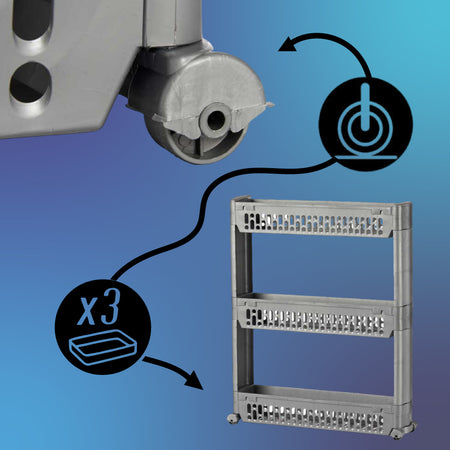 x3