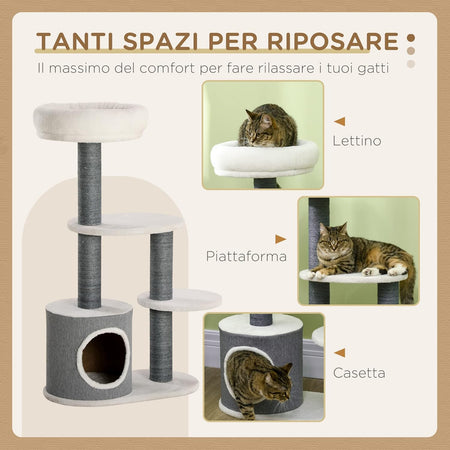 TANTI SPAZI PER RIPOSARE

Il massimo del comfort per fare rilassare i tuoi gatti

Lettino

Piattaforma

Casetta