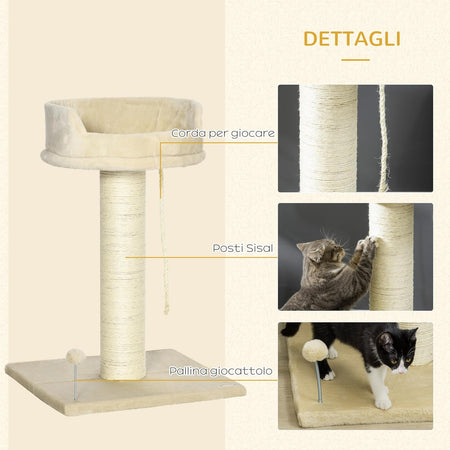 DETTAGLI

Corda per giocare

Posti Sisal

Pallina giocattolo