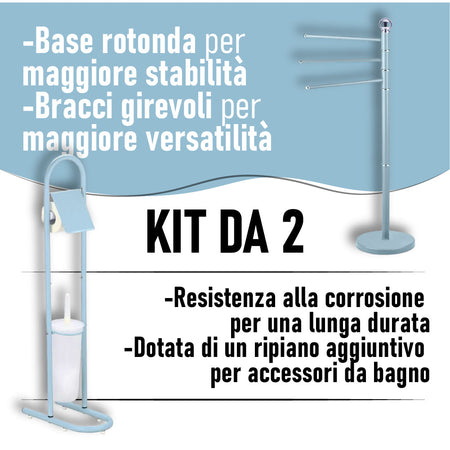 -Base rotonda per maggiore stabilità
-Bracci girevoli per maggiore versatilità

KIT DA 2

-Resistenza alla corrosione per una lunga durata
-Dotata di un ripiano aggiuntivo per accessori da bagno